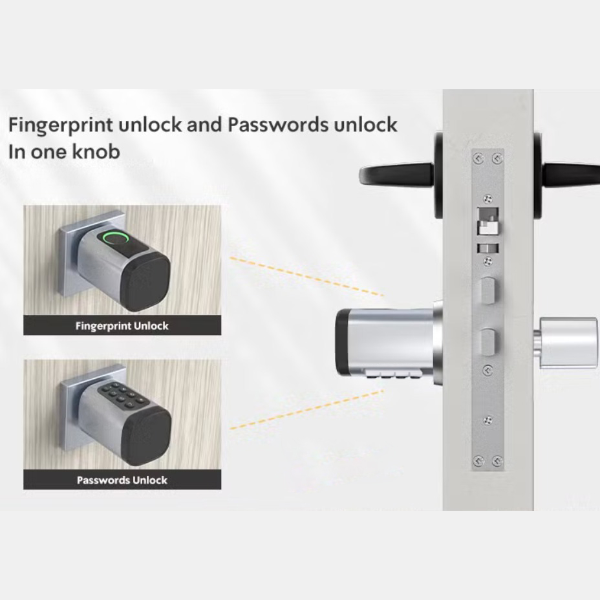 Fingerprint unlock and Passwords unlock
In one knob

Fingerprint Unlock

Passwords Unlock